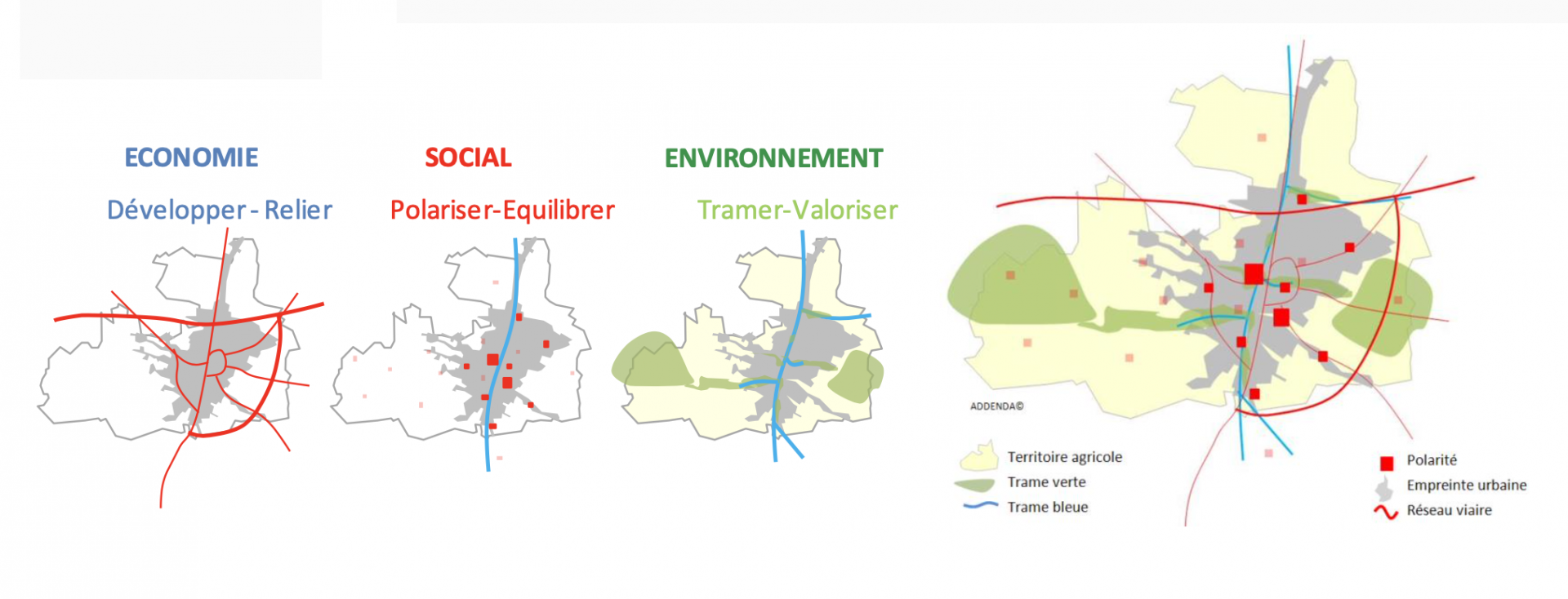 ECONOMIE

Développer - Relier

SOCIAL

Polariser-Equilibrer

ENVIRONNEMENT

Tramer-Valoriser

ADDENDA©

Territoire agricole
Trame verte
Trame bleue

Polarité
Empreinte urbaine
Réseau viaire