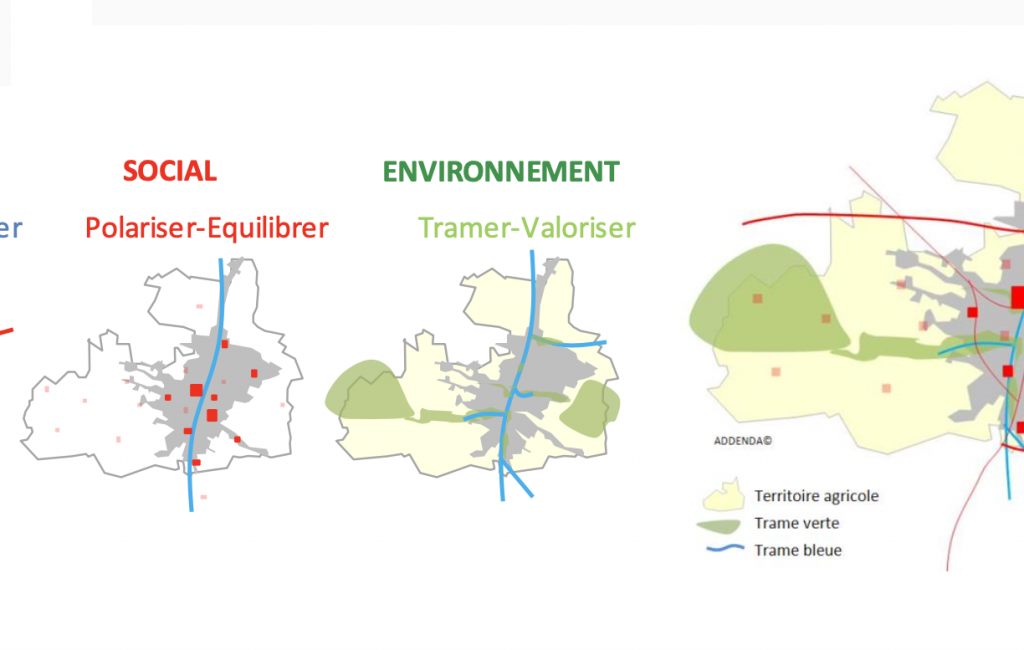 er

SOCIAL
Polariser-Equilibrer

ENVIRONNEMENT
Tramer-Valoriser

ADDENDA©

Territoire agricole
Trame verte
Trame bleue